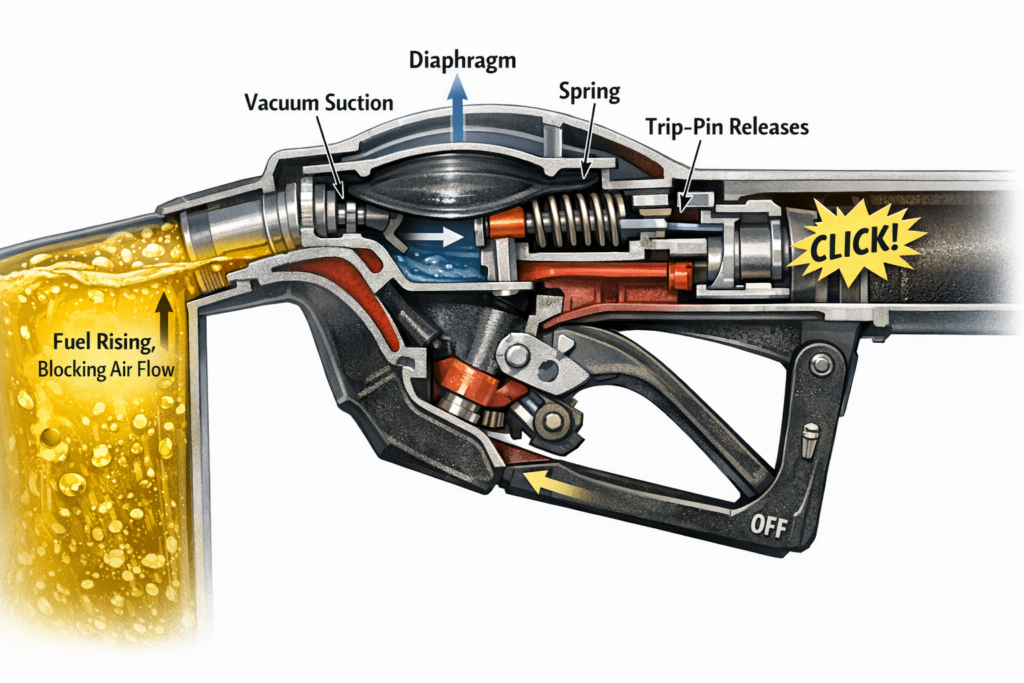 Diaphragm
Vacuum Suction
Spring
Trip-Pin Releases
CLICK!
Fuel Rising, Blocking Air Flow
OFF