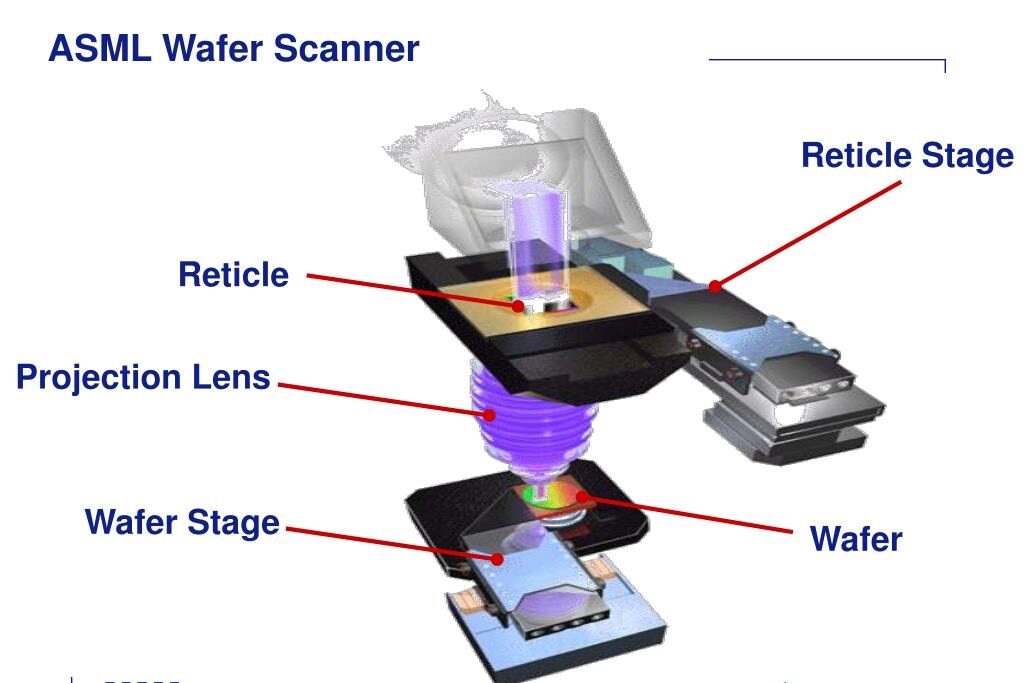 ASML Wafer Scanner

Reticle Stage

Reticle

Projection Lens

Wafer Stage

Wafer