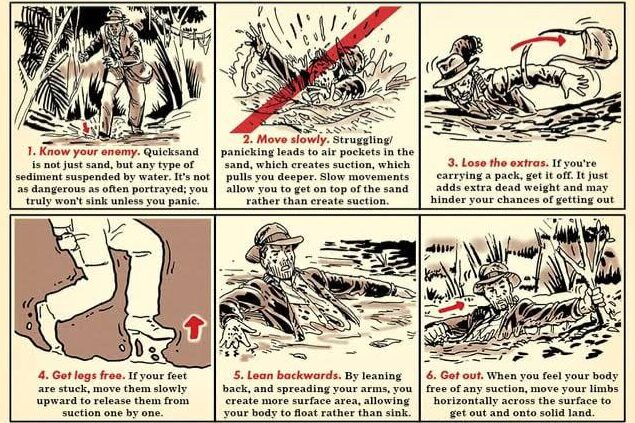 1. Know your enemy. Quicksand is not just sand, but any type of sediment suspended by water. It's not as dangerous as often portrayed; you truly won't sink unless you panic.

2. Move slowly. Struggling/ panicking leads to air pockets in the sand, which creates suction, which pulls you deeper. Slow movements allow you to get on top of the sand rather than create suction.

3. Lose the extras. If you're carrying a pack, get it off. It just adds extra dead weight and may hinder your chances of getting out

4. Get legs free. If your feet are stuck, move them slowly upward to release them from suction one by one.

5. Lean backwards. By leaning back, and spreading your arms, you create more surface area, allowing your body to float rather than sink.

6. Get out. When you feel your body free of any suction, move your limbs horizontally across the surface to get out and onto solid land.